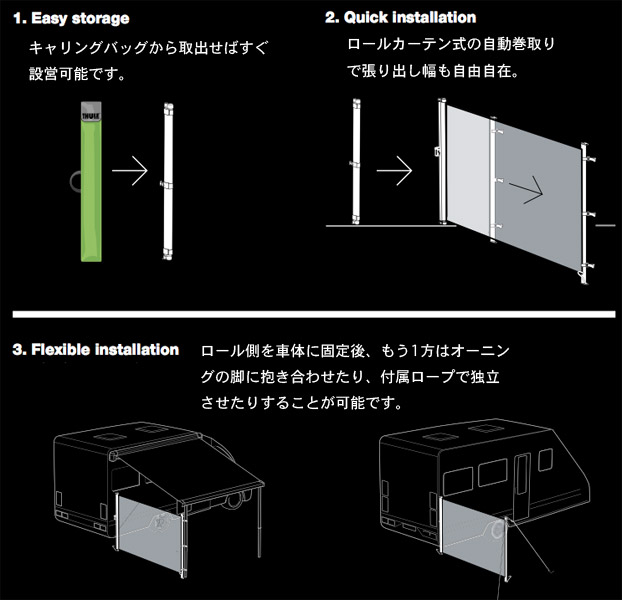 1. Easy storage

キャリングバッグから取出せばすぐ設営可能です。

THULE

2. Quick installation

ロールカーテン式の自動巻取りで張り出し幅も自由自在。

3. Flexible installation

ロール側を車体に固定後、もう1方はオーニングの脚に抱き合わせたり、付属ロープで独立させたりすることが可能です。