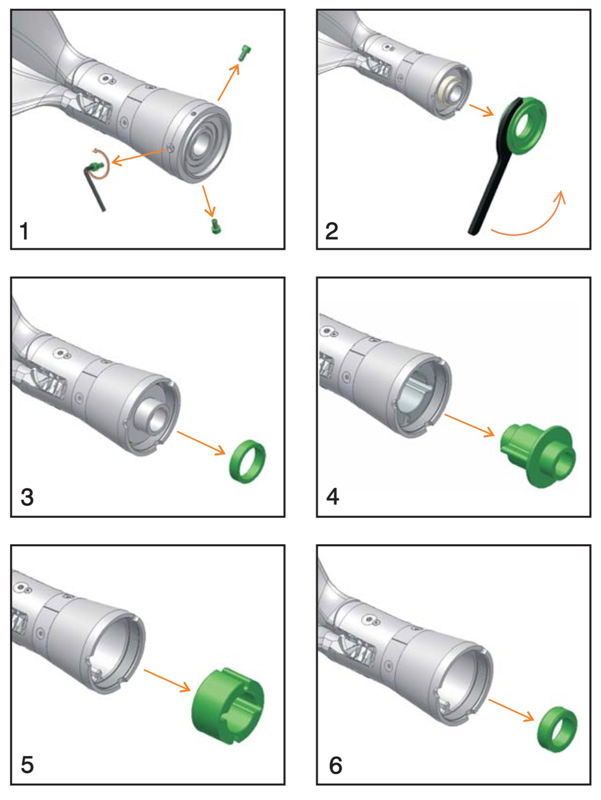 1

2

3

4

5

6