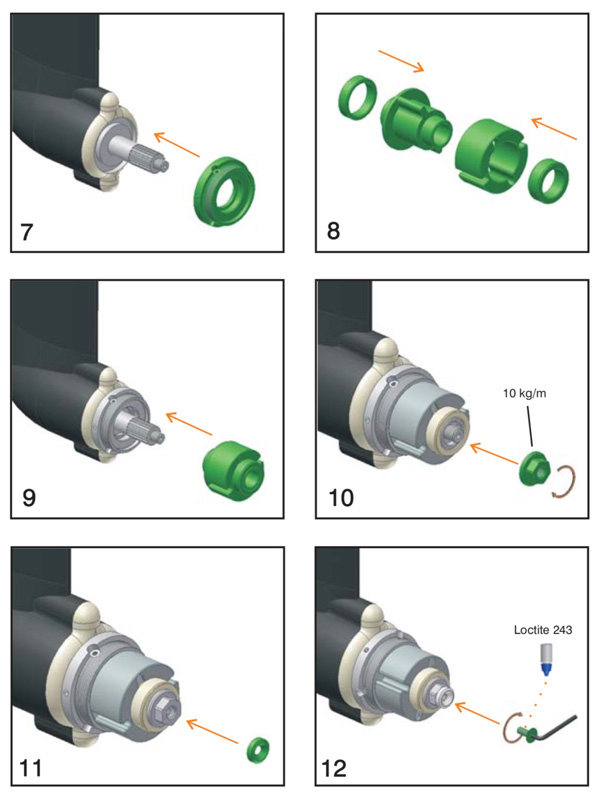 7

8

9

10 kg/m

10

11

Loctite 243

12