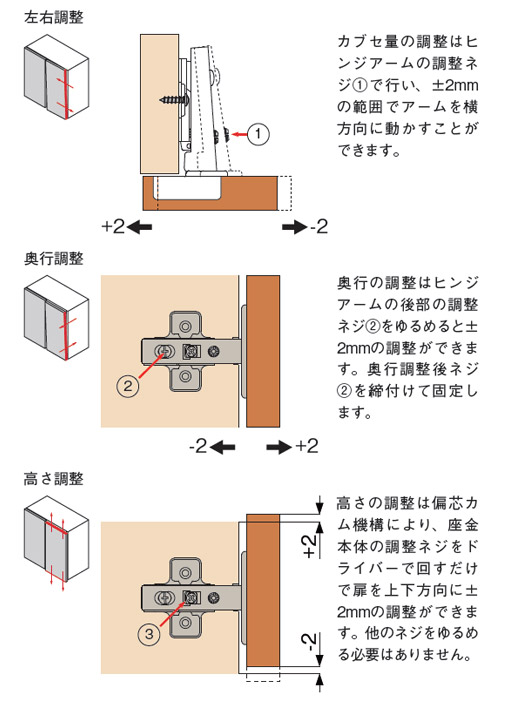 左右調整

①

+2

-2

カブセ量の調整はヒンジアームの調整ネジ①で行い、±2mmの範囲でアームを横方向に動かすことができます。

奥行調整

②

-2

+2

奥行の調整はヒンジアームの後部の調整ネジ②をゆるめると±2mmの調整ができます。奥行調整後ネジ②を締付けて固定します。

高さ調整

③

+2

-2

高さの調整は偏芯カム機構により、座金本体の調整ネジをドライバーで回すだけで扉を上下方向に±2mmの調整ができます。他のネジをゆるめる必要はありません。