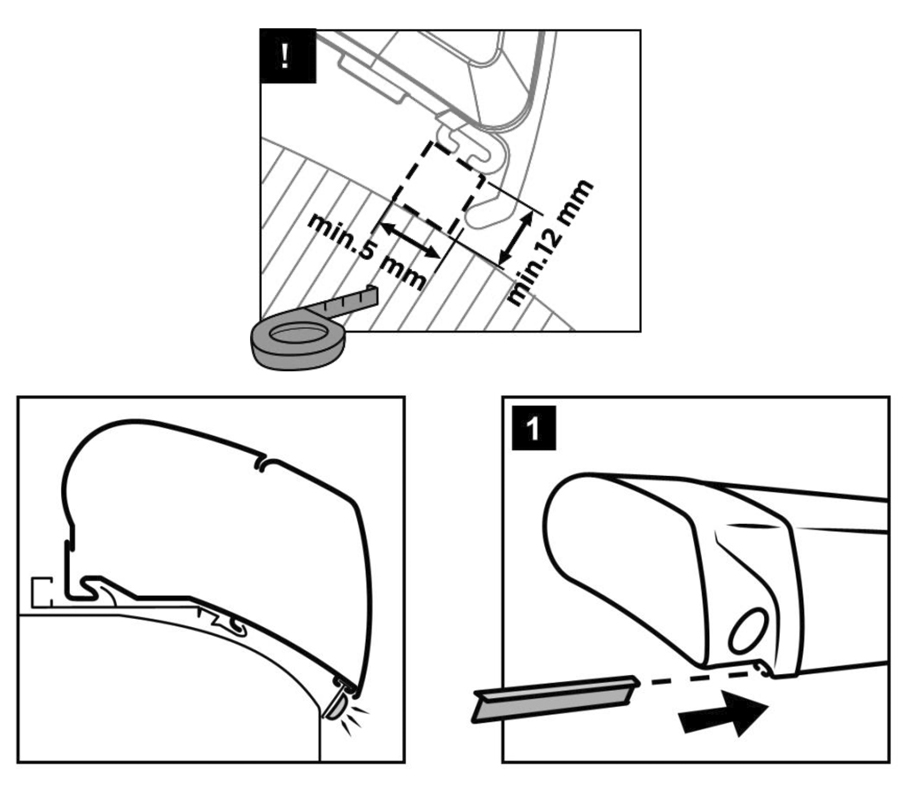 !

min.5 mm

min.12 mm

1